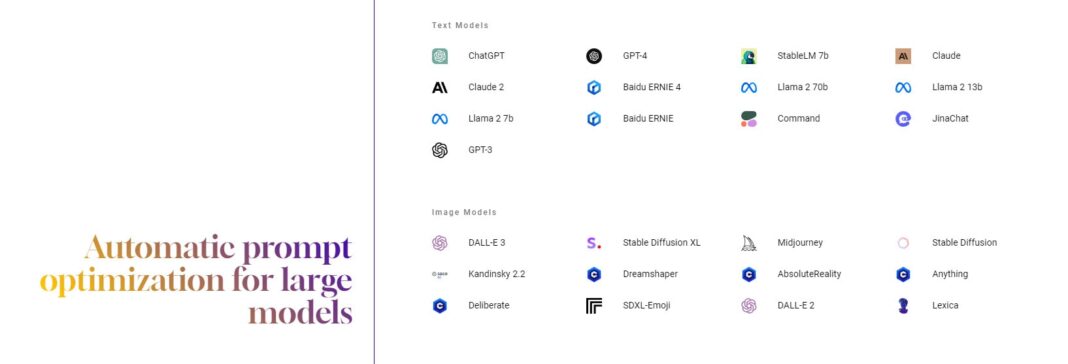 Automatic prompt optimization for large models

Text Models

ChatGPT
GPT-4
StableLM 7b
Claude
Claude 2
Baidu ERNIE 4
Llama 2 70b
Llama 2 13b
Llama 2 7b
Baidu ERNIE
Command
JinaChat
GPT-3

Image Models

DALL-E 3
Stable Diffusion XL
Midjourney
Stable Diffusion
Kandinsky 2.2
Dreamshaper
AbsoluteReality
Anything
Deliberate
SDXL-Emoji
DALL-E 2
Lexica